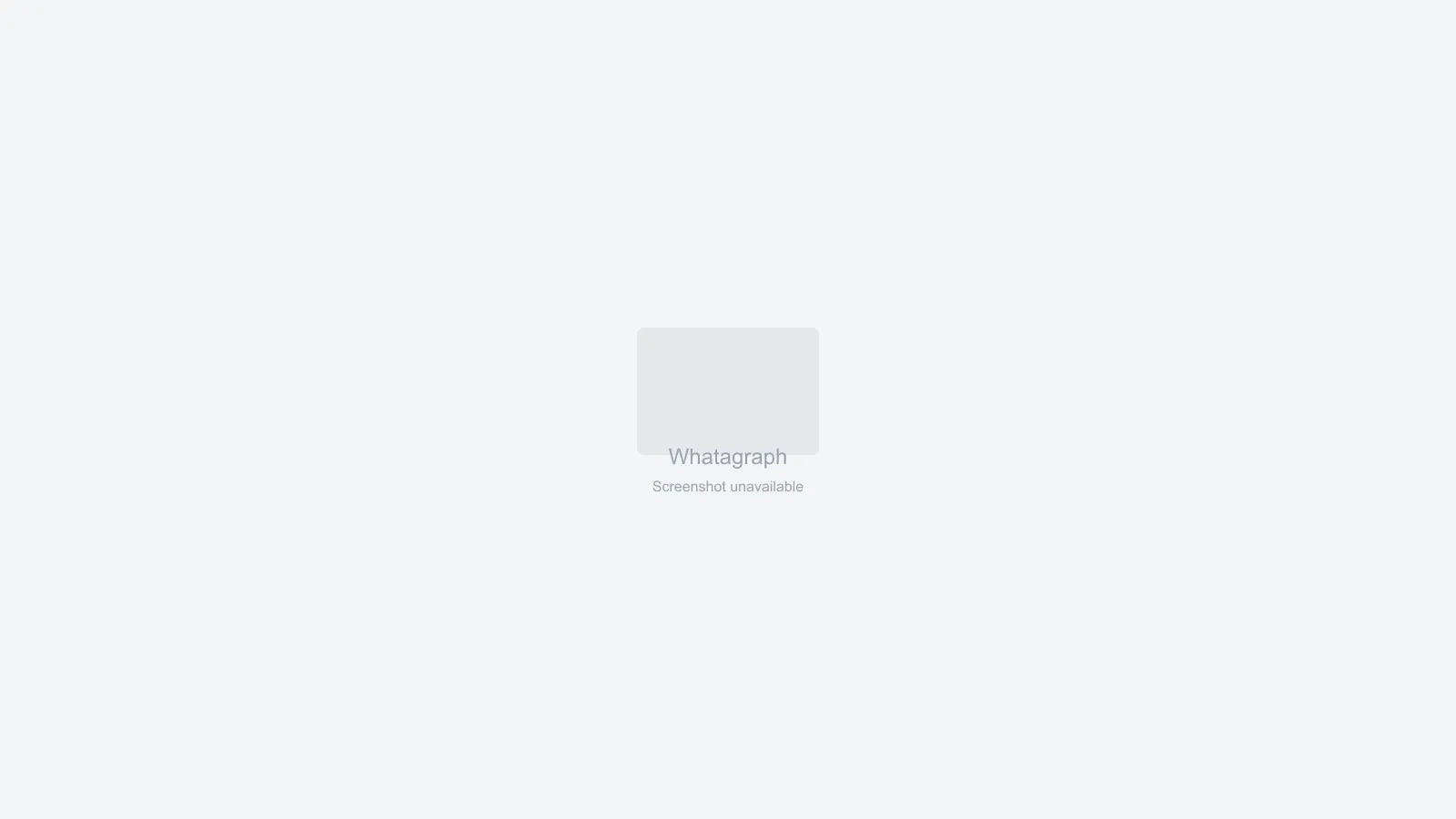 Whatagraph

Screenshot unavailable